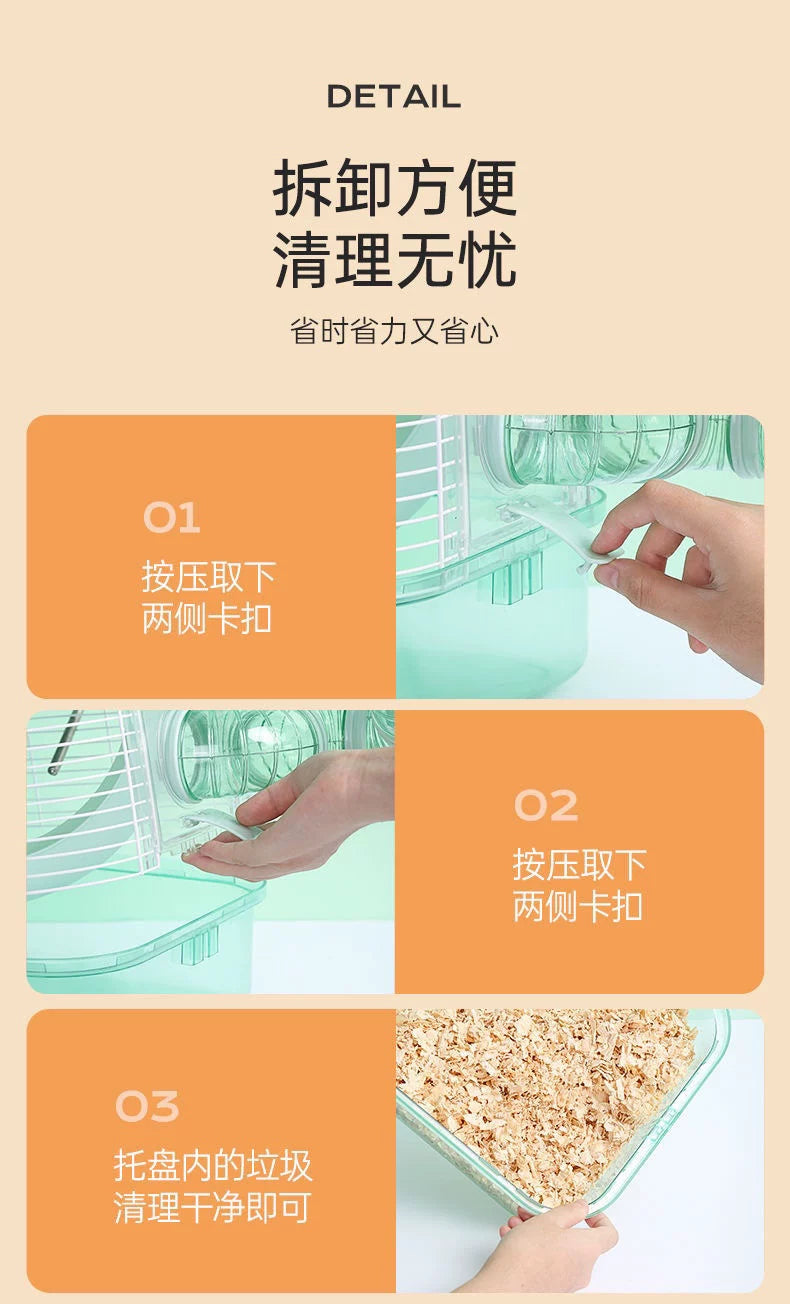 DETAIL

拆卸方便
清理无忧

省时省力又省心

01
按压取下
两侧卡扣

02
按压取下
两侧卡扣

03
托盘内的垃圾
清理干净即可