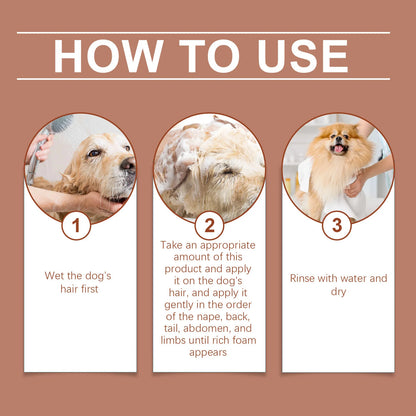 HOW TO USE

1

Wet the dog's hair first

2

Take an appropriate amount of this product and apply it on the dog's hair, and apply it gently in the order of the nape, back, tail, abdomen, and limbs until rich foam appears

3

Rinse with water and dry