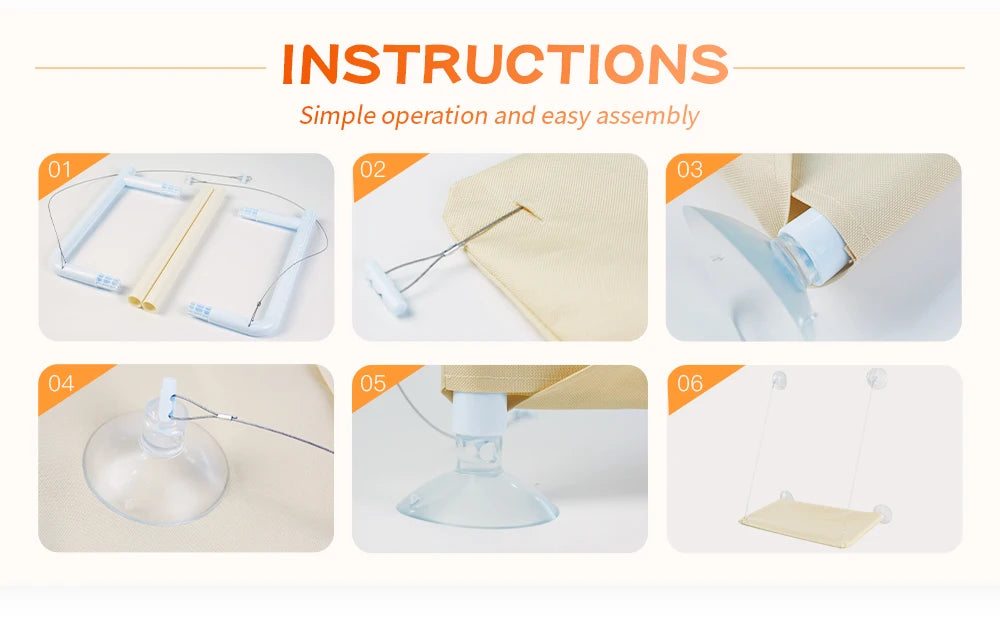 INSTRUCTIONS

Simple operation and easy assembly

01

02

03

04

05

06