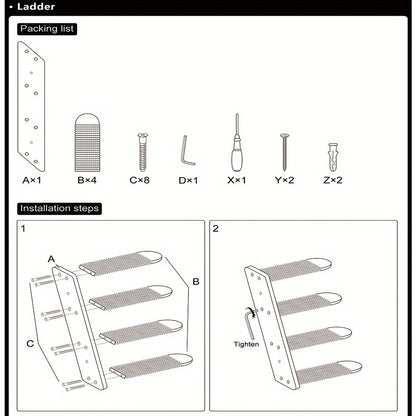 • Ladder

Packing list

A×1
B×4
C×8
D×1
X×1
Y×2
Z×2

Installation steps

1

A
B
C

2

Tighten