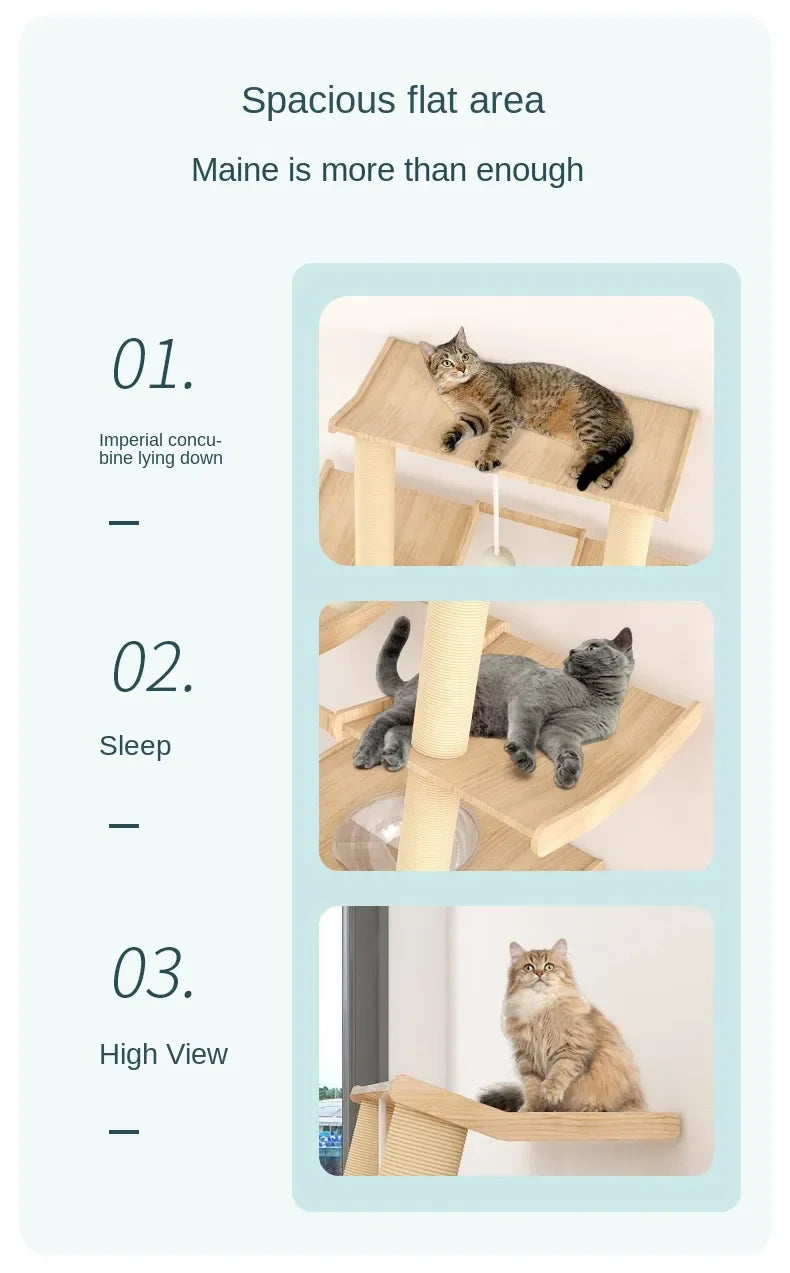 Spacious flat area

Maine is more than enough

01.

Imperial concubine lying down

—

02.

Sleep

—

03.

High View

—