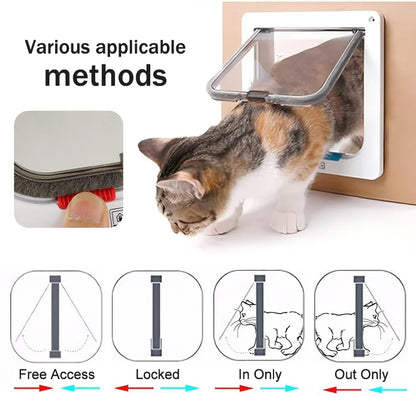 Various applicable methods

Free Access

Locked

In Only

Out Only