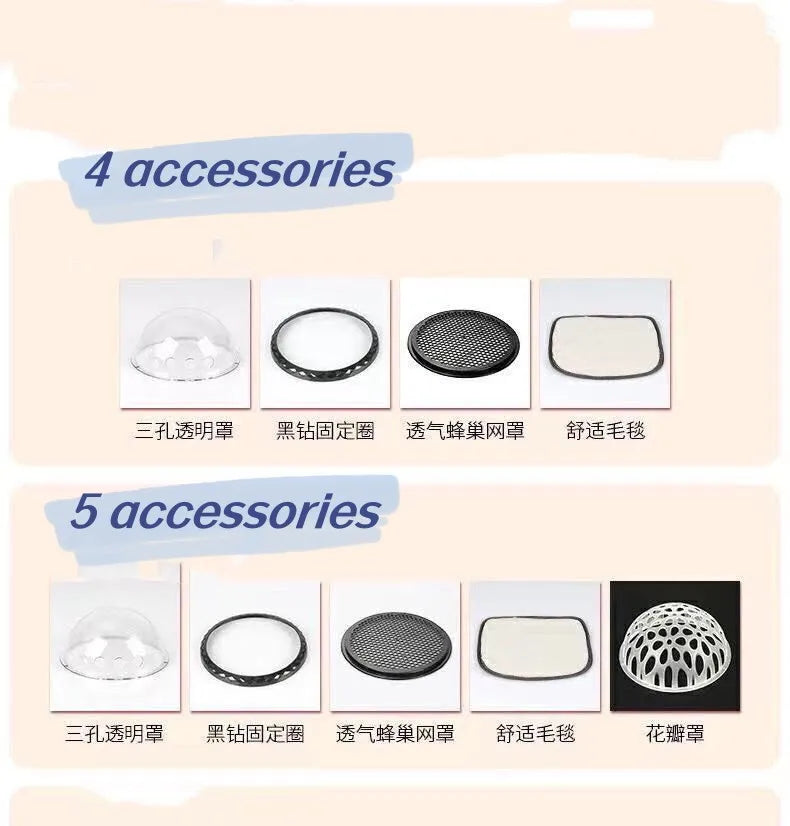 4 accessories

三孔透明罩 黑钻固定圈 透气蜂巢网罩 舒适毛毯

5 accessories

三孔透明罩 黑钻固定圈 透气蜂巢网罩 舒适毛毯 花瓣罩