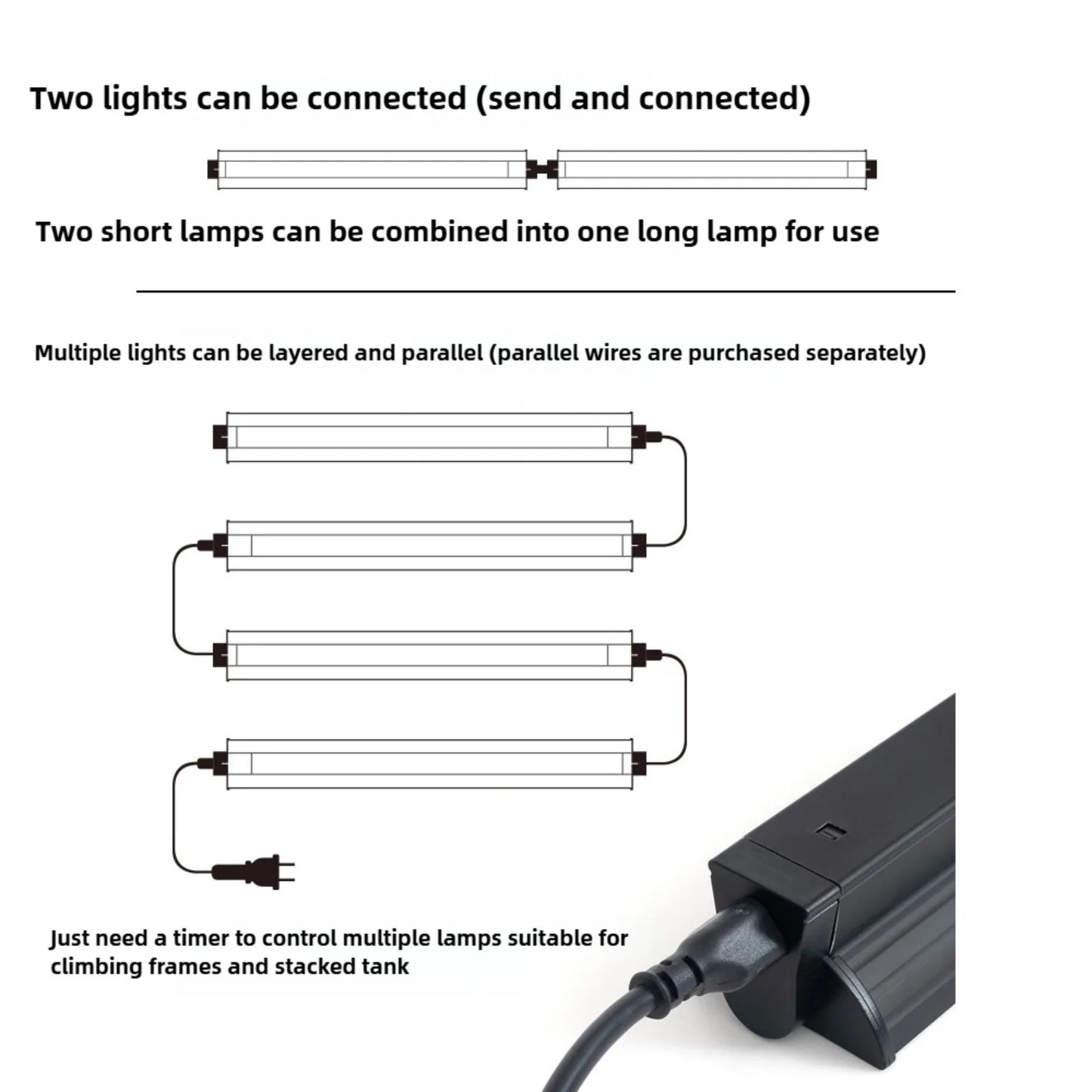 Two lights can be connected (send and connected)

Two short lamps can be combined into one long lamp for use

Multiple lights can be layered and parallel (parallel wires are purchased separately)

Just need a timer to control multiple lamps suitable for climbing frames and stacked tank