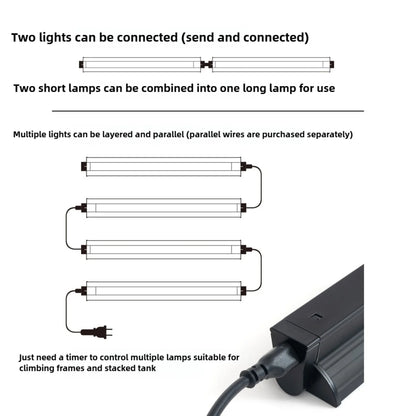 Two lights can be connected (send and connected)

Two short lamps can be combined into one long lamp for use

Multiple lights can be layered and parallel (parallel wires are purchased separately)

Just need a timer to control multiple lamps suitable for climbing frames and stacked tank