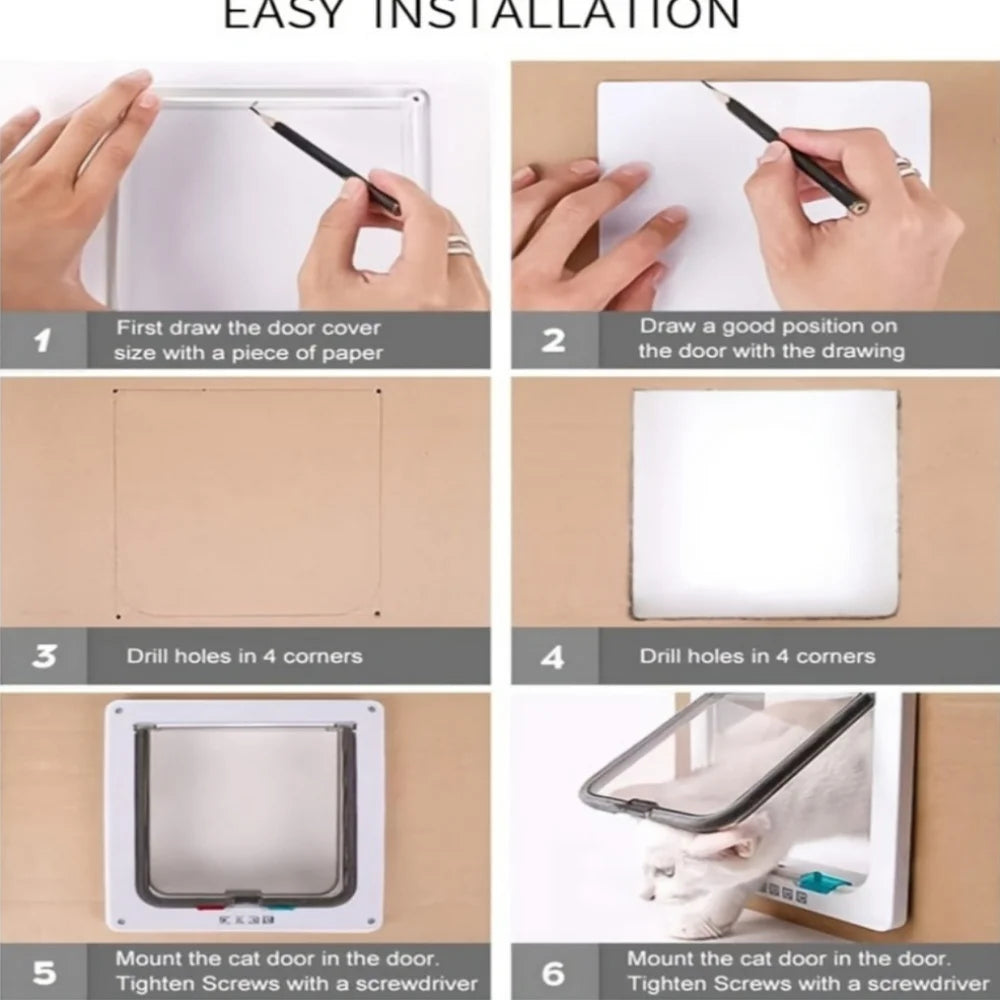 EASY INSTALLATION

1 First draw the door cover size with a piece of paper

2 Draw a good position on the door with the drawing

3 Drill holes in 4 corners

4 Drill holes in 4 corners

5 Mount the cat door in the door. Tighten Screws with a screwdriver

6 Mount the cat door in the door. Tighten Screws with a screwdriver