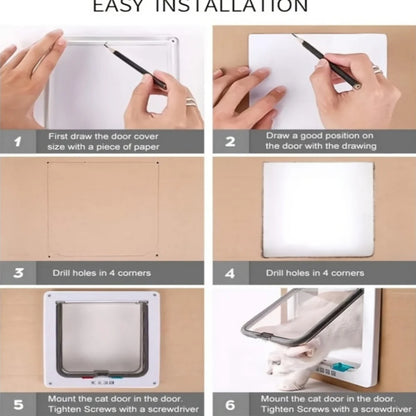 EASY INSTALLATION

1 First draw the door cover size with a piece of paper

2 Draw a good position on the door with the drawing

3 Drill holes in 4 corners

4 Drill holes in 4 corners

5 Mount the cat door in the door. Tighten Screws with a screwdriver

6 Mount the cat door in the door. Tighten Screws with a screwdriver