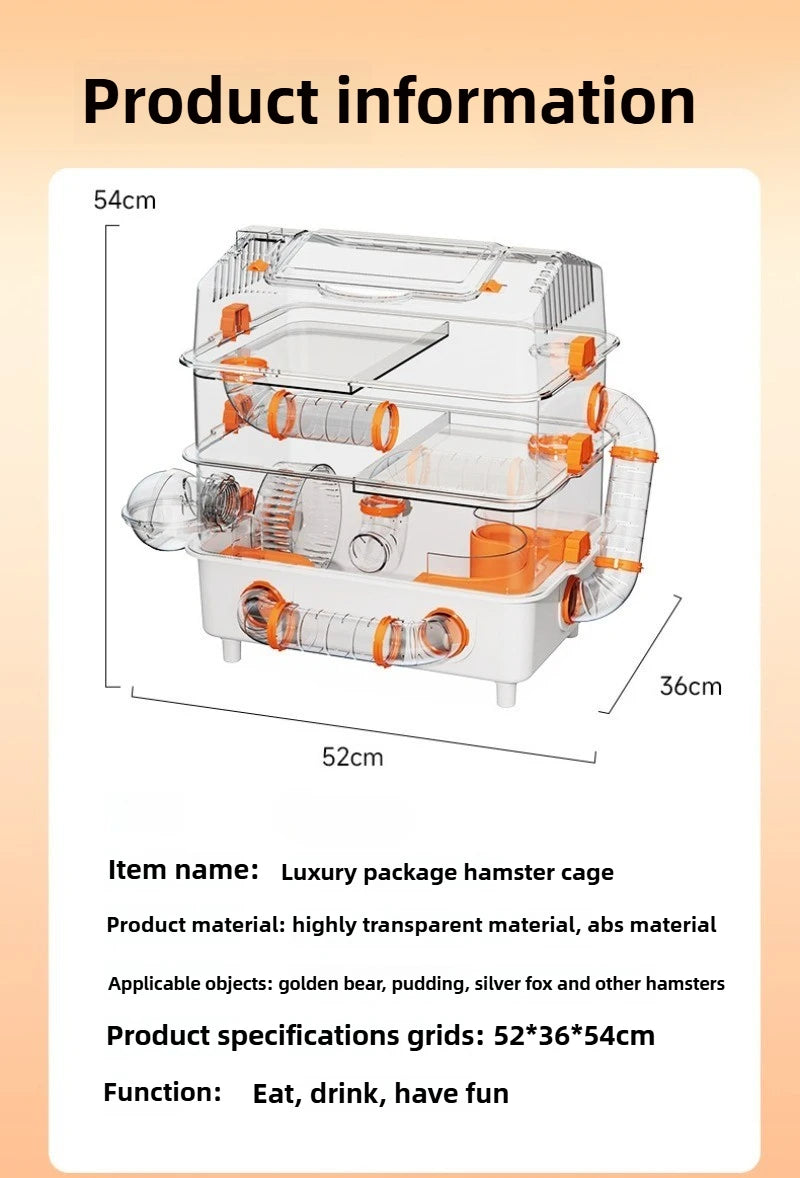 Product information

54cm

36cm

52cm

Item name: Luxury package hamster cage

Product material: highly transparent material, abs material

Applicable objects: golden bear, pudding, silver fox and other hamsters

Product specifications grids: 52*36*54cm

Function: Eat, drink, have fun