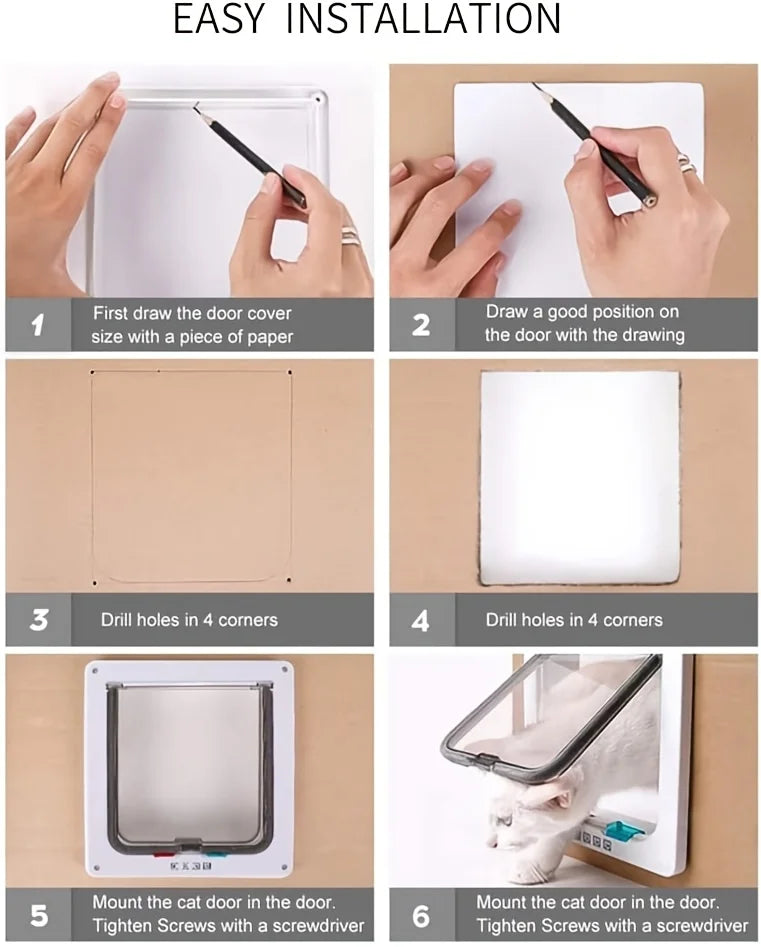 EASY INSTALLATION

1 First draw the door cover size with a piece of paper

2 Draw a good position on the door with the drawing

3 Drill holes in 4 corners

4 Drill holes in 4 corners

5 Mount the cat door in the door. Tighten Screws with a screwdriver

6 Mount the cat door in the door. Tighten Screws with a screwdriver