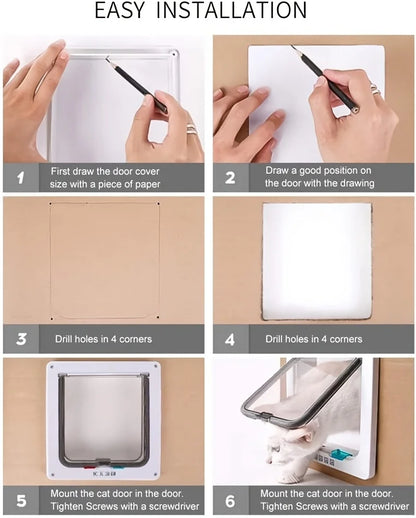 EASY INSTALLATION

1 First draw the door cover size with a piece of paper

2 Draw a good position on the door with the drawing

3 Drill holes in 4 corners

4 Drill holes in 4 corners

5 Mount the cat door in the door. Tighten Screws with a screwdriver

6 Mount the cat door in the door. Tighten Screws with a screwdriver