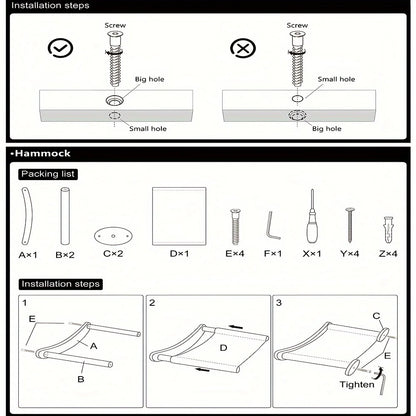 Installation steps

Screw

Big hole

Small hole

Screw

Small hole

Big hole

•Hammock

Packing list

A×1 B×2 C×2 D×1 E×4 F×1 X×1 Y×4 Z×4

Installation steps

1

E

A

B

2

D

3

C

E

Tighten